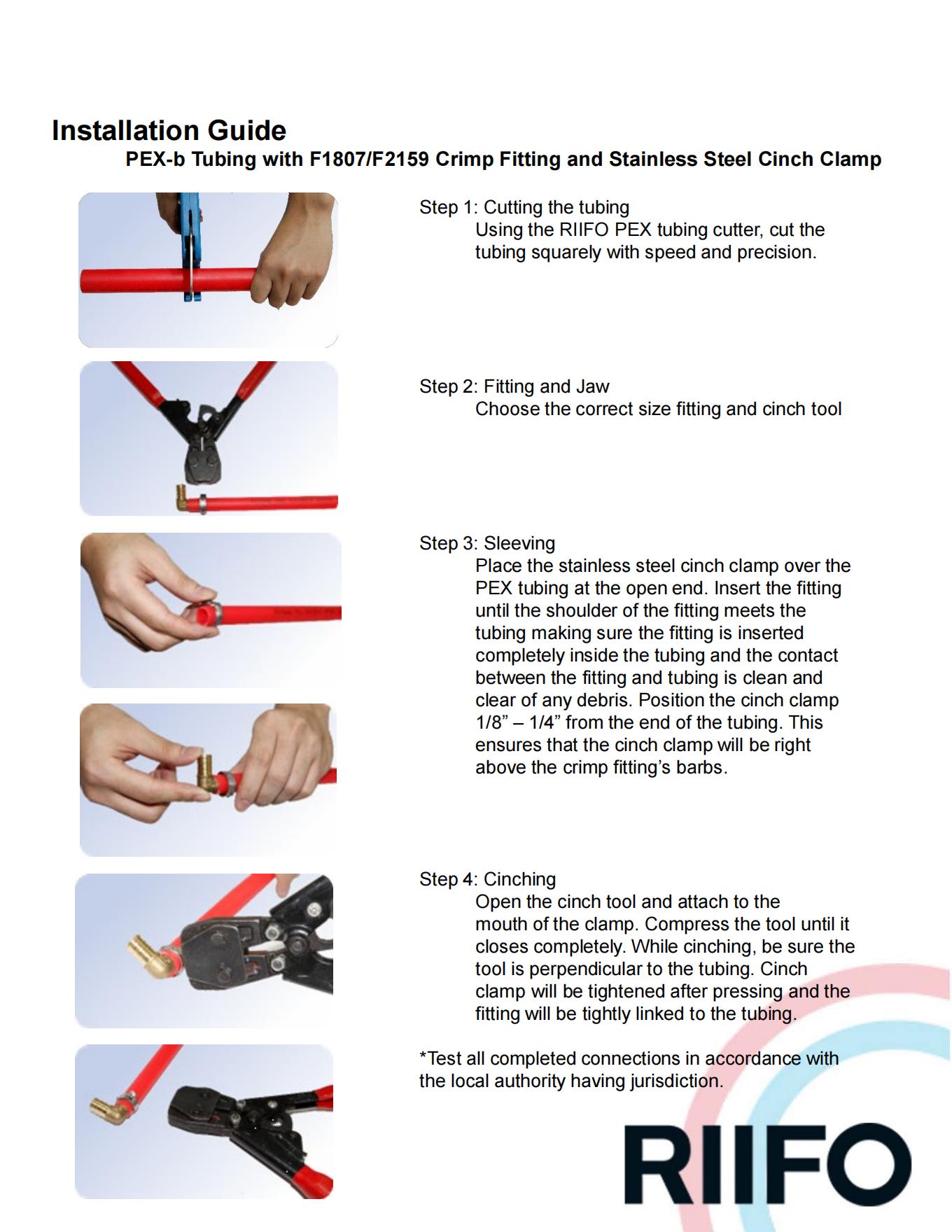 Installation Guide

PEX-b Tubing with F1807/F2159 Crimp Fitting and Stainless Steel Cinch Clamp

Step 1: Cutting the tubing

Using the RIIFO PEX tubing cutter, cut the tubing squarely with speed and precision.

Step 2: Fitting and Jaw

Choose the correct size fitting and cinch tool

Step 3: Sleeving

Place the stainless steel cinch clamp over the PEX tubing at the open end. Insert the fitting until the shoulder of the fitting meets the tubing making sure the fitting is inserted completely inside the tubing and the contact between the fitting and tubing is clean and clear of any debris. Position the cinch clamp 1/8” – 1/4” from the end of the tubing. This ensures that the cinch clamp will be right above the crimp fitting’s barbs.

Step 4: Cinching

Open the cinch tool and attach to the mouth of the clamp. Compress the tool until it closes completely. While cinching, be sure the tool is perpendicular to the tubing. Cinch clamp will be tightened after pressing and the fitting will be tightly linked to the tubing.

*Test all completed connections in accordance with the local authority having jurisdiction.

RIIFO